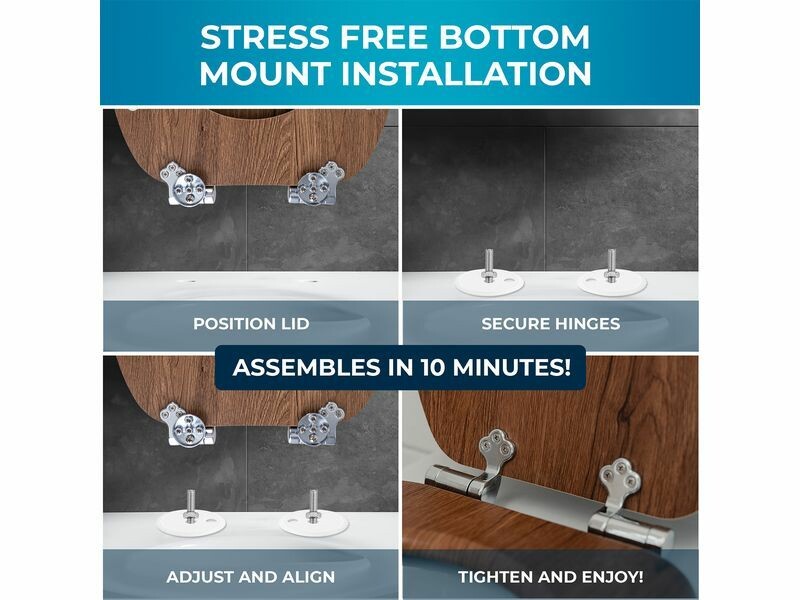 STRESS FREE BOTTOM MOUNT INSTALLATION

POSITION LID

SECURE HINGES

ASSEMBLES IN 10 MINUTES!

ADJUST AND ALIGN

TIGHTEN AND ENJOY!