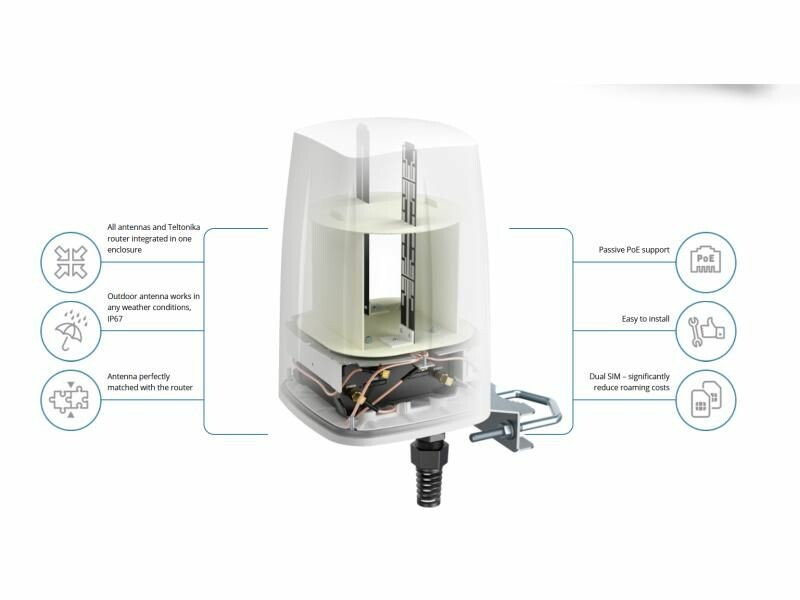 All antennas and Teltonika router integrated in one enclosure

Outdoor antenna works in any weather conditions, IP67

Antenna perfectly matched with the router

Passive PoE support

PoE

Easy to install

Dual SIM – significantly reduce roaming costs