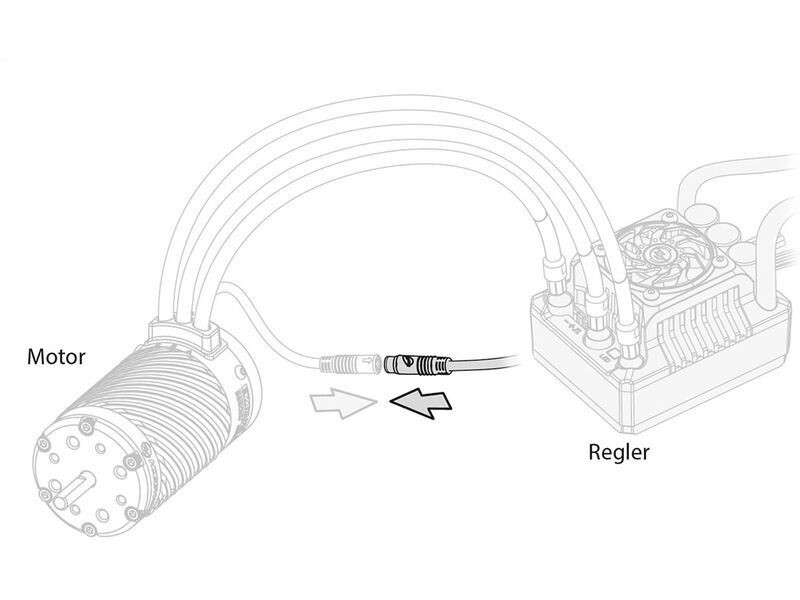 Motor

Regler