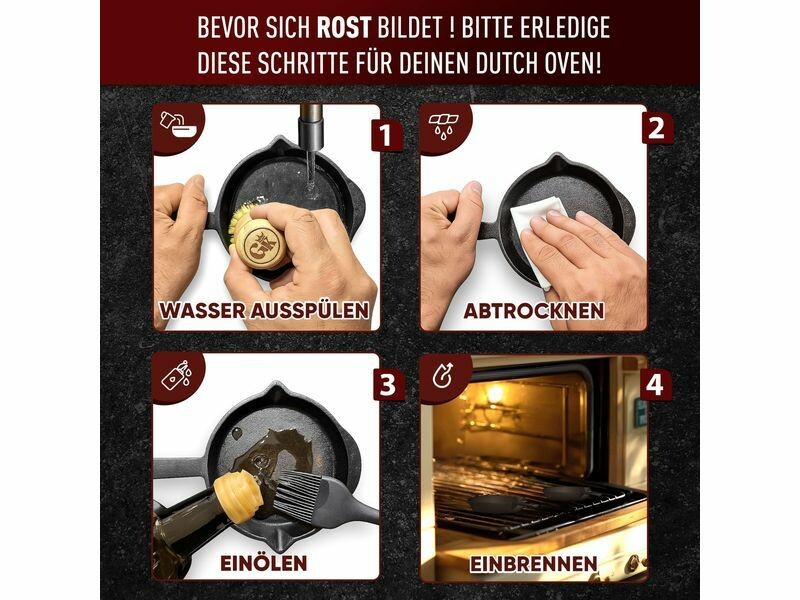 BEVOR SICH ROST BILDET ! BITTE ERLEDIGE DIESE SCHRITTE FÜR DEINEN DUTCH OVEN!

1
WASSER AUSSPÜLEN

2
ABTROCKNEN

3
EINÖLEN

4
EINBRENNEN