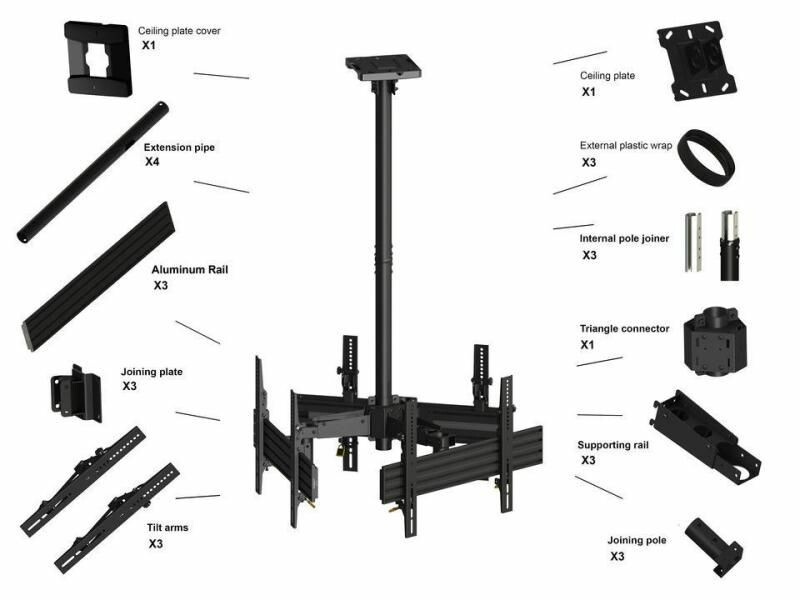 Ceiling plate cover
X1

Extension pipe
X4

Aluminum Rail
X3

Joining plate
X3

Tilt arms
X3

Ceiling plate
X1

External plastic wrap
X3

Internal pole joiner
X3

Triangle connector
X1

Supporting rail
X3

Joining pole
X3