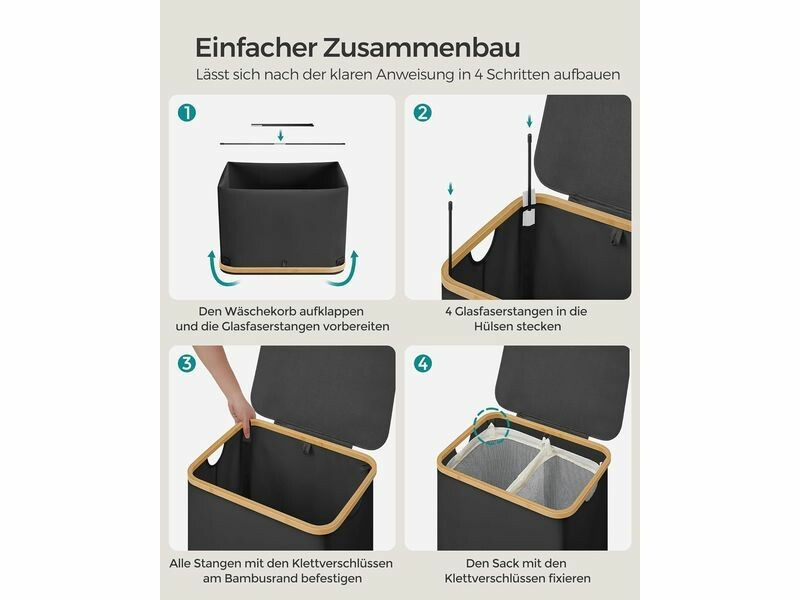 Einfacher Zusammenbau
Lässt sich nach der klaren Anweisung in 4 Schritten aufbauen

1

Den Wäschekorb aufklappen und die Glasfaserstangen vorbereiten

2

4 Glasfaserstangen in die Hülsen stecken

3

Alle Stangen mit den Klettverschlüssen am Bambusrand befestigen

4

Den Sack mit den Klettverschlüssen fixieren