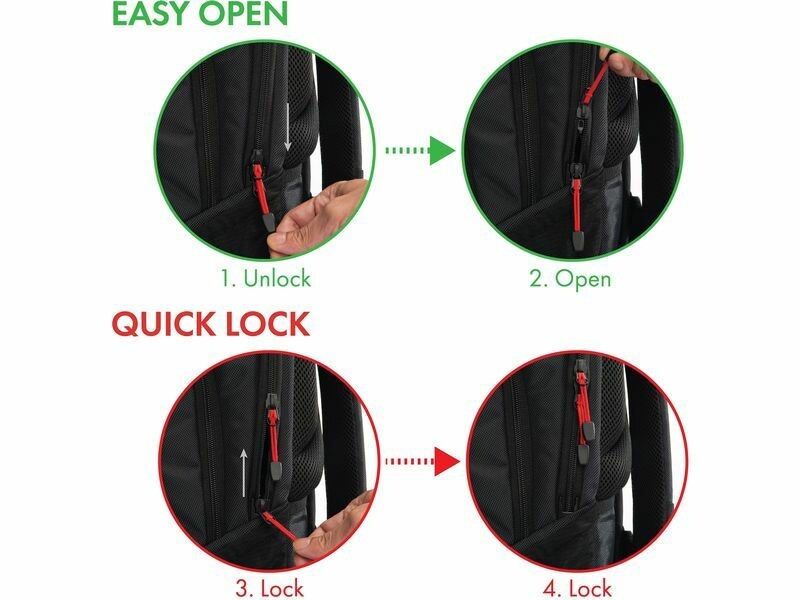 EASY OPEN

1. Unlock

2. Open

QUICK LOCK

3. Lock

4. Lock