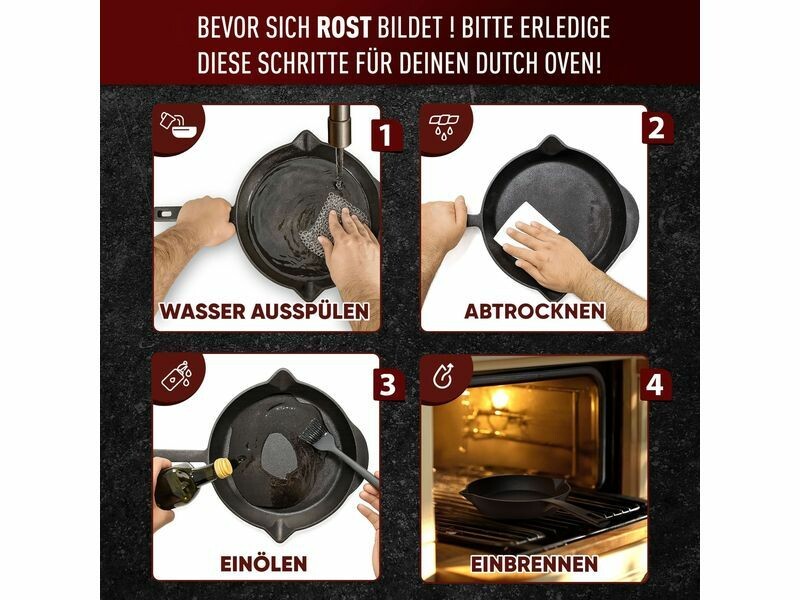 BEVOR SICH ROST BILDET ! BITTE ERLEDIGE DIESE SCHRITTE FÜR DEINEN DUTCH OVEN!

1
WASSER AUSSPÜLEN

2
ABTROCKNEN

3
EINÖLEN

4
EINBRENNEN