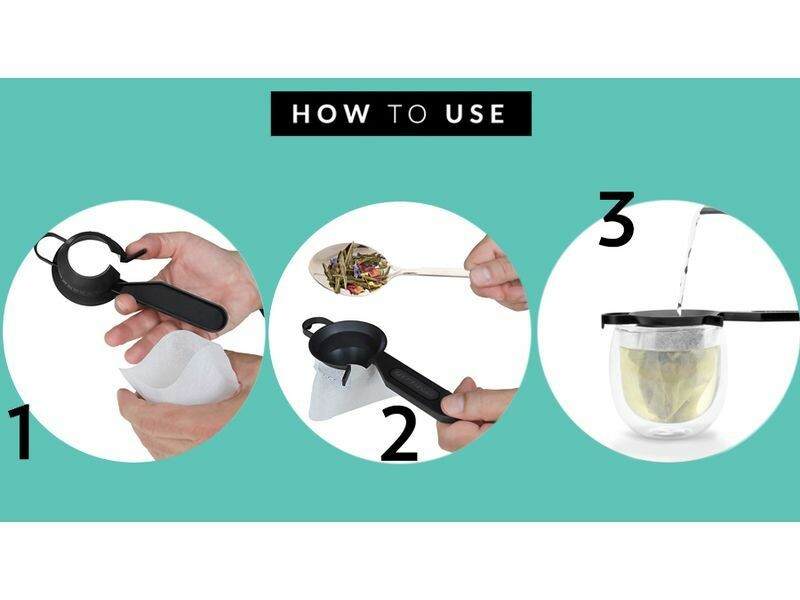 HOW TO USE

1

2

3