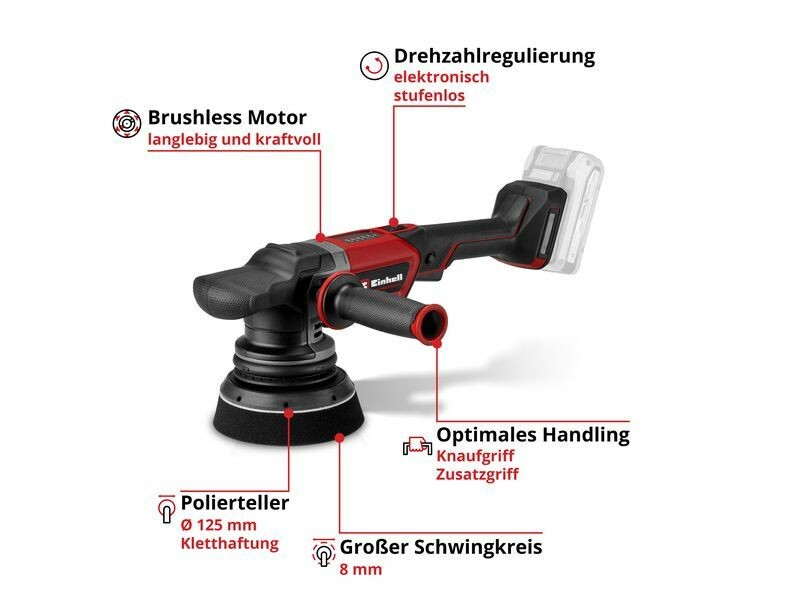 Drehzahlregulierung
elektronisch
stufenlos

Brushless Motor
langlebig und kraftvoll

Einhell

Optimales Handling
Knaufgriff
Zusatzgriff

Polierteller
Ø 125 mm
Kletthaftung

Großer Schwingkreis
8 mm