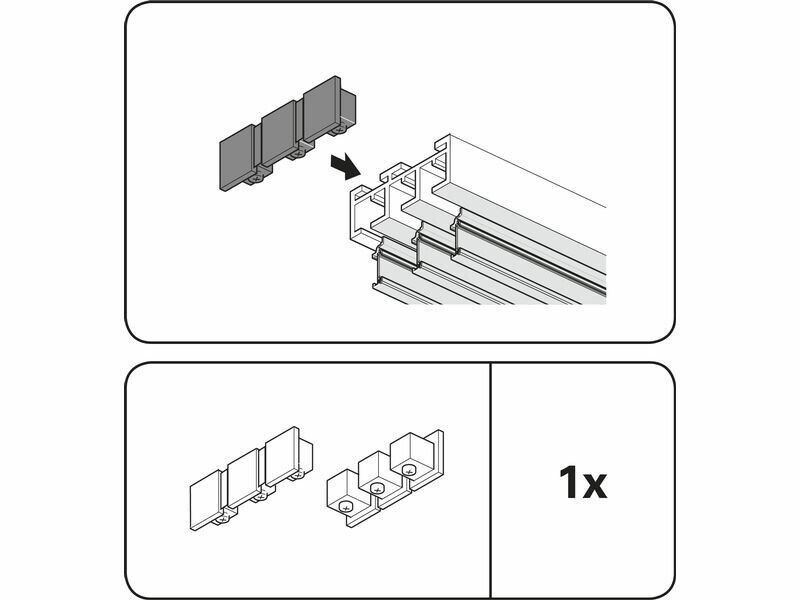 1x