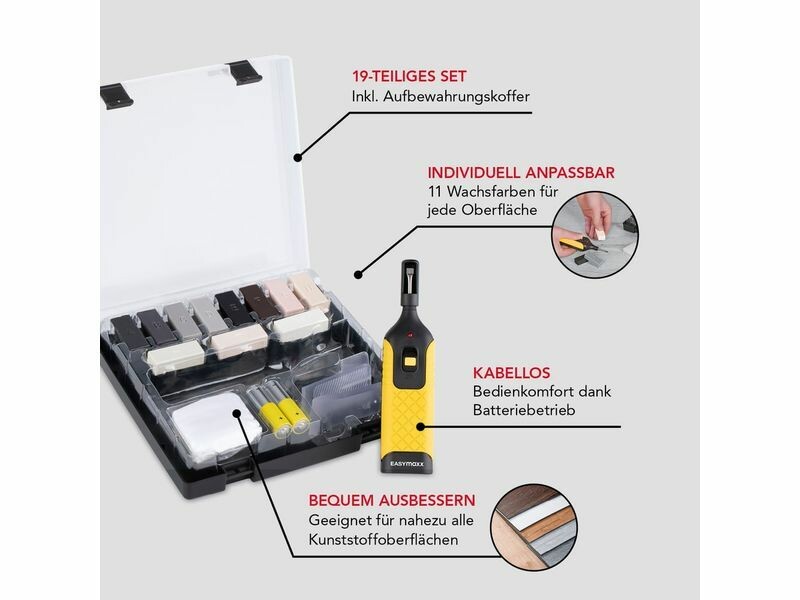 19-TEILIGES SET
Inkl. Aufbewahrungskoffer

INDIVIDUELL ANPASSBAR
11 Wachsfarben für jede Oberfläche

KABELLOS
Bedienkomfort dank Batteriebetrieb

EASYmaxx

BEQUEM AUSBESSERN
Geeignet für nahezu alle Kunststoffoberflächen