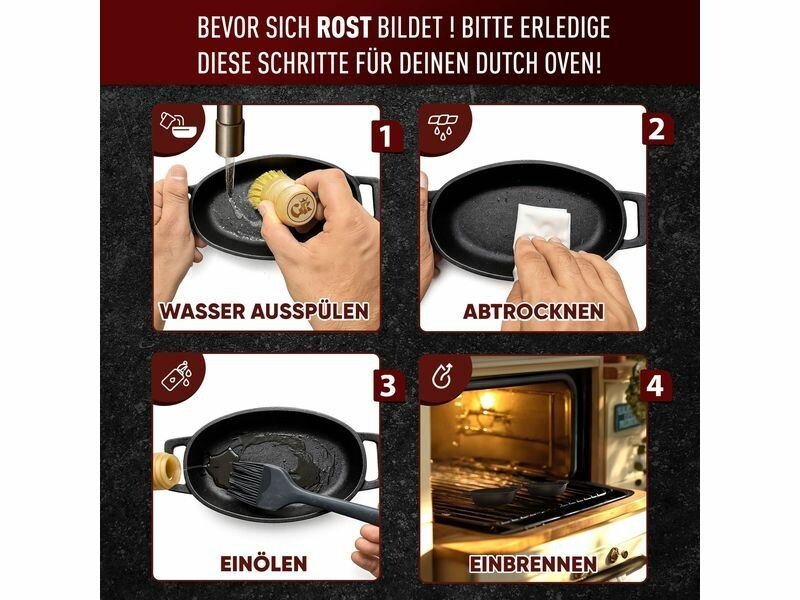 BEVOR SICH ROST BILDET ! BITTE ERLEDIGE DIESE SCHRITTE FÜR DEINEN DUTCH OVEN!

1
WASSER AUSSPÜLEN

2
ABTROCKNEN

3
EINÖLEN

4
EINBRENNEN