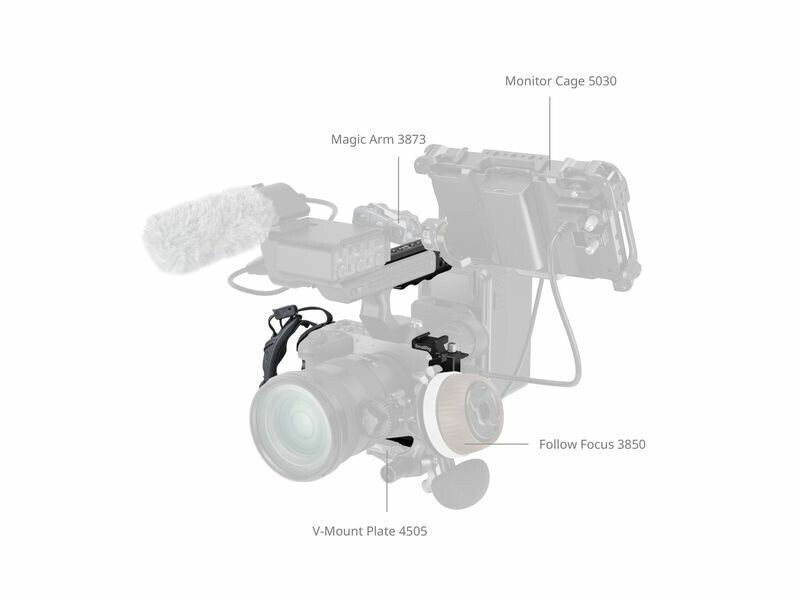 Monitor Cage 5030

Magic Arm 3873

SmallRig

Follow Focus 3850

V-Mount Plate 4505