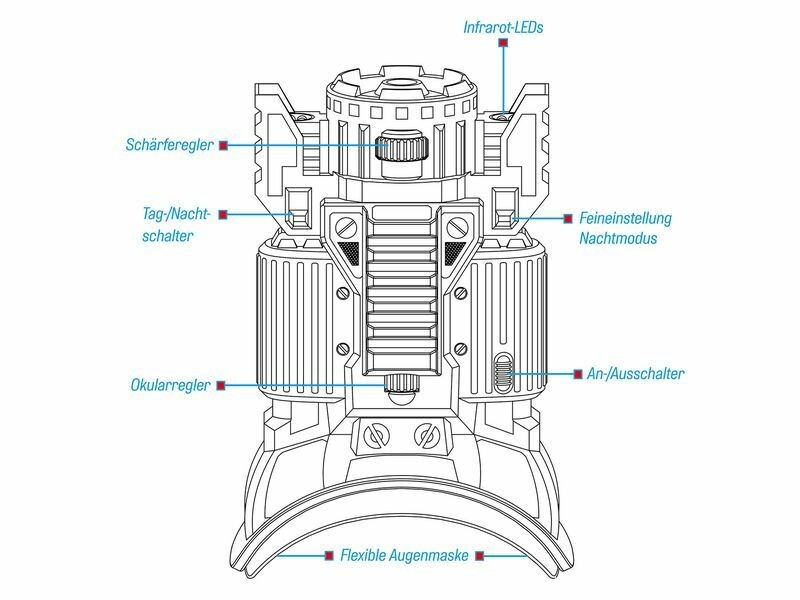 Infrarot-LEDs

Schärferegler

Tag-/Nachtschalter

Feineinstellung Nachtmodus

Okularregler

An-/Ausschalter

Flexible Augenmaske