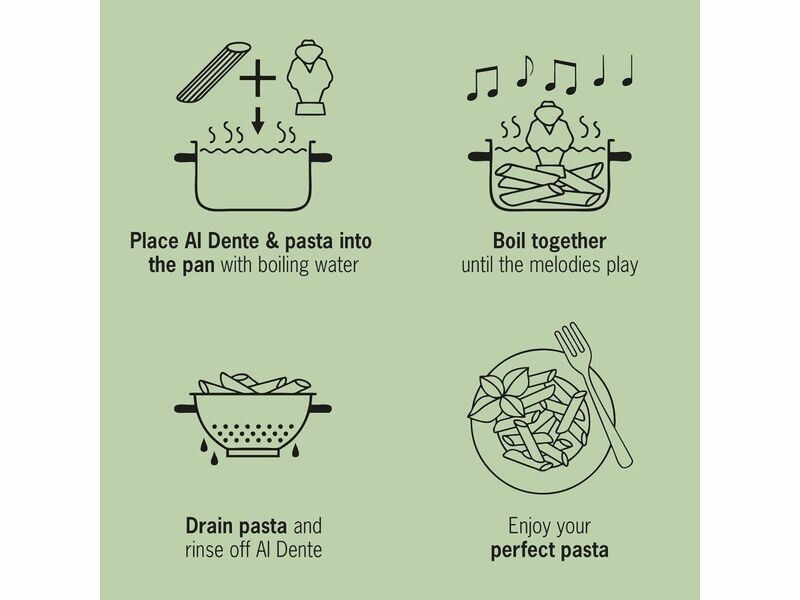 Place Al Dente & pasta into the pan with boiling water

Boil together until the melodies play

Drain pasta and rinse off Al Dente

Enjoy your perfect pasta