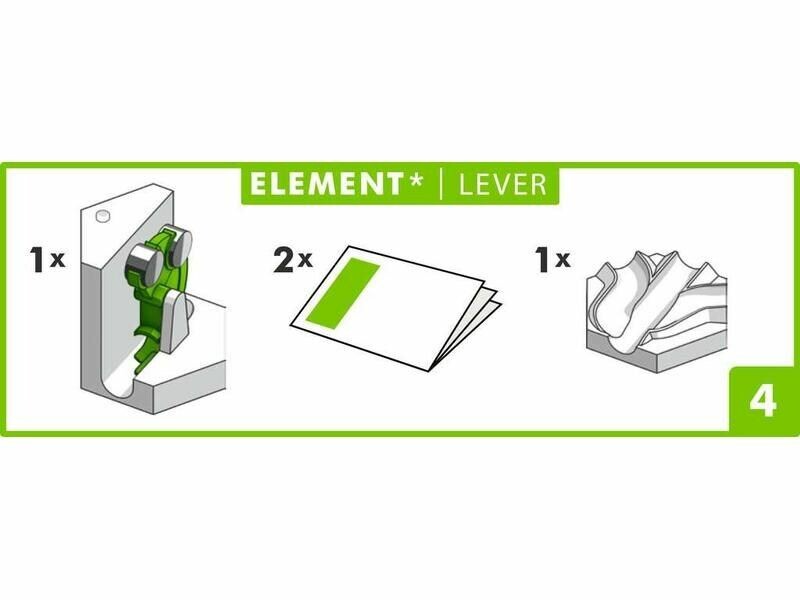 ELEMENT* | LEVER

1x

2x

1x

4