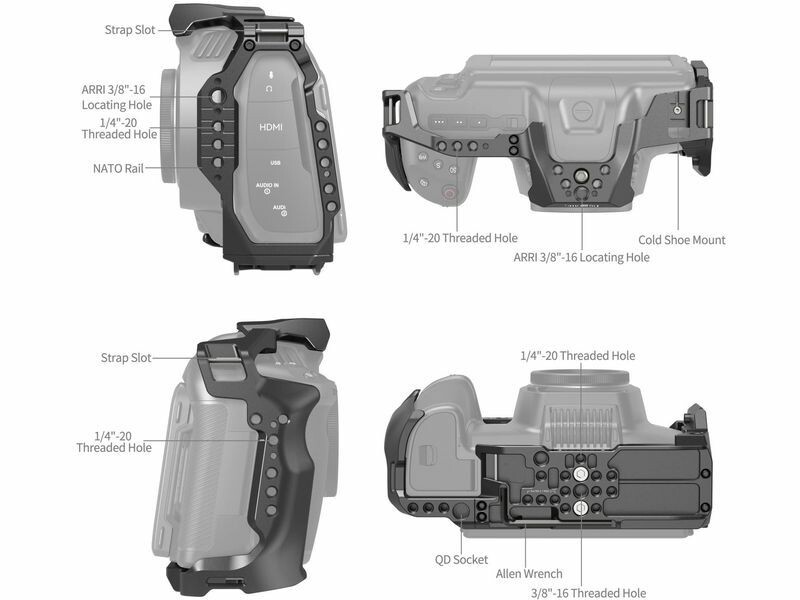 Strap Slot
ARRI 3/8"-16 Locating Hole
1/4"-20 Threaded Hole
NATO Rail
HDMI
USB
AUDIO IN
AUDI

1/4"-20 Threaded Hole
ARRI 3/8"-16 Locating Hole
Cold Shoe Mount

Strap Slot
1/4"-20 Threaded Hole

1/4"-20 Threaded Hole
QD Socket
Allen Wrench
3/8"-16 Threaded Hole