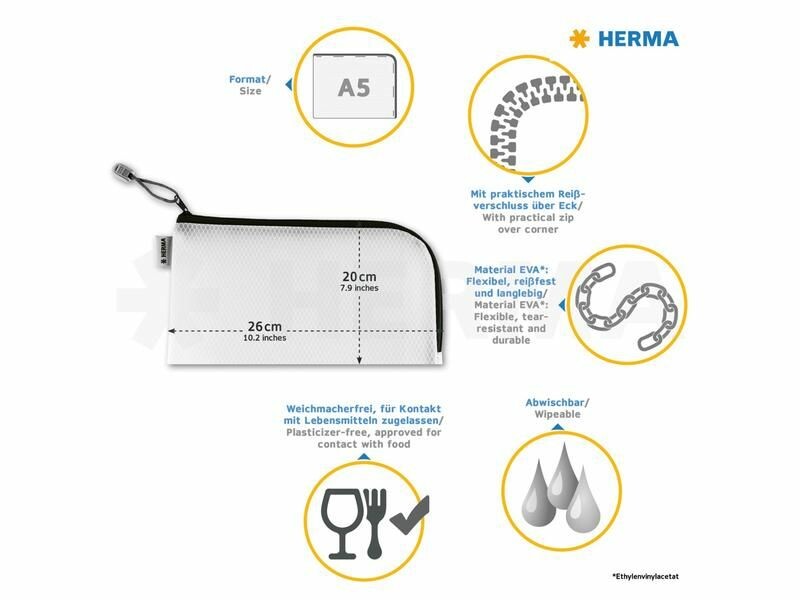 HERMA

Format/
Size

A5

Mit praktischem Reißverschluss über Eck/
With practical zip over corner

HERMA

20 cm
7.9 inches

26 cm
10.2 inches

Material EVA*: Flexibel, reißfest und langlebig/
Material EVA*: Flexible, tear-resistant and durable

Weichmacherfrei, für Kontakt mit Lebensmitteln zugelassen/
Plasticizer-free, approved for contact with food

Abwischbar/
Wipeable

*Ethylenvinylacetat