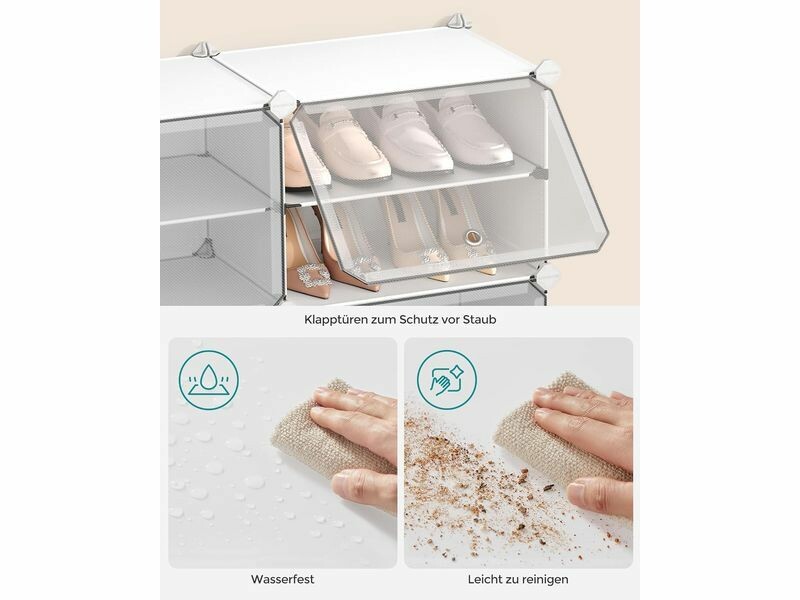 Klapptüren zum Schutz vor Staub

Wasserfest

Leicht zu reinigen