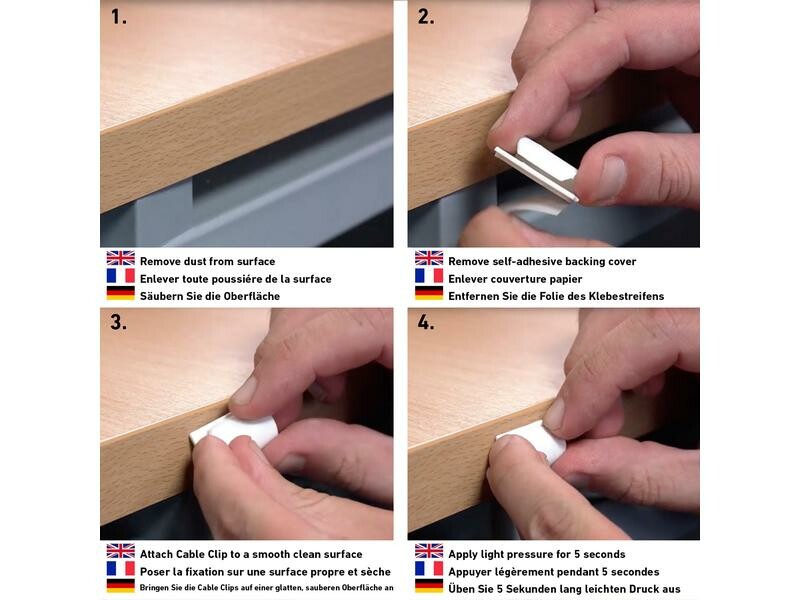 1.

Remove dust from surface
Enlever toute poussiére de la surface
Säubern Sie die Oberfläche

2.

Remove self-adhesive backing cover
Enlever couverture papier
Entfernen Sie die Folie des Klebestreifens

3.

Attach Cable Clip to a smooth clean surface
Poser la fixation sur une surface propre et sèche
Bringen Sie die Cable Clips auf einer glatten, sauberen Oberfläche an

4.

Apply light pressure for 5 seconds
Appuyer légèrement pendant 5 secondes
Üben Sie 5 Sekunden lang leichten Druck aus