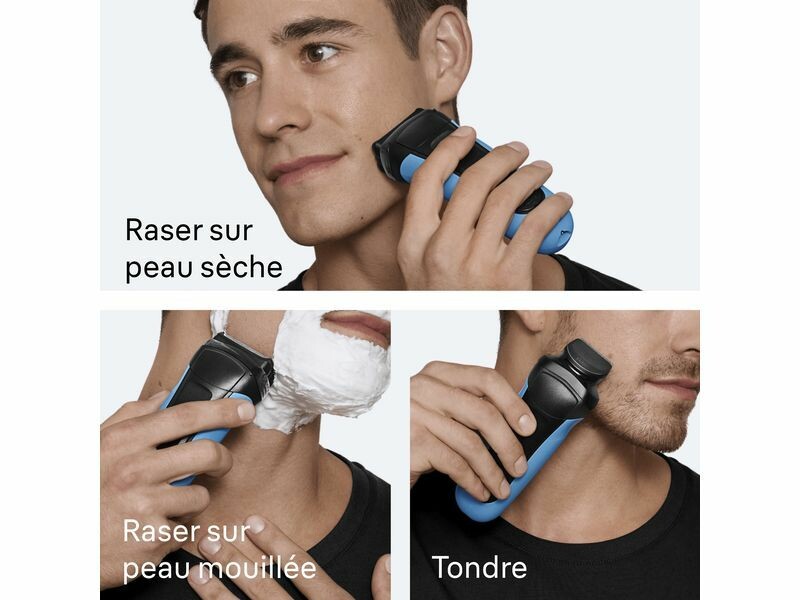 Raser sur peau sèche

Raser sur peau mouillée

Tondre