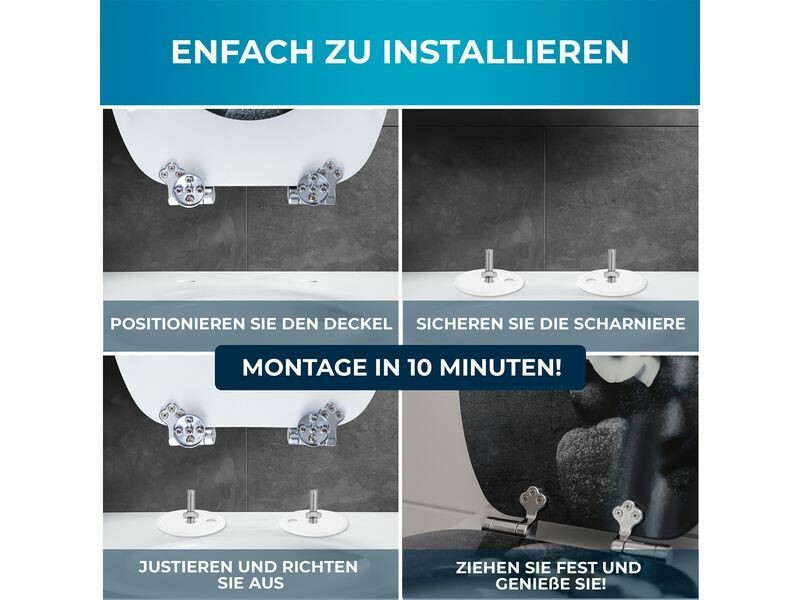 ENFACH ZU INSTALLIEREN

POSITIONIEREN SIE DEN DECKEL

SICHEREN SIE DIE SCHARNIERE

MONTAGE IN 10 MINUTEN!

JUSTIEREN UND RICHTEN SIE AUS

ZIEHEN SIE FEST UND GENIEßE SIE!