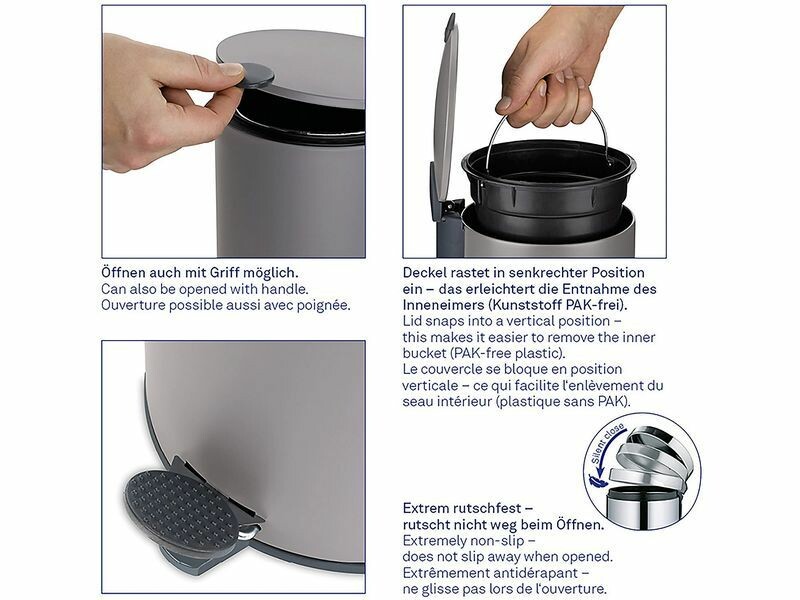 Öffnen auch mit Griff möglich.
Can also be opened with handle.
Ouverture possible aussi avec poignée.

Deckel rastet in senkrechter Position ein – das erleichtert die Entnahme des Inneneimers (Kunststoff PAK-frei).
Lid snaps into a vertical position – this makes it easier to remove the inner bucket (PAK-free plastic).
Le couvercle se bloque en position verticale – ce qui facilite l'enlèvement du seau intérieur (plastique sans PAK).

Silent close

Extrem rutschfest – rutscht nicht weg beim Öffnen.
Extremely non-slip – does not slip away when opened.
Extrêmement antidérapant – ne glisse pas lors de l'ouverture.