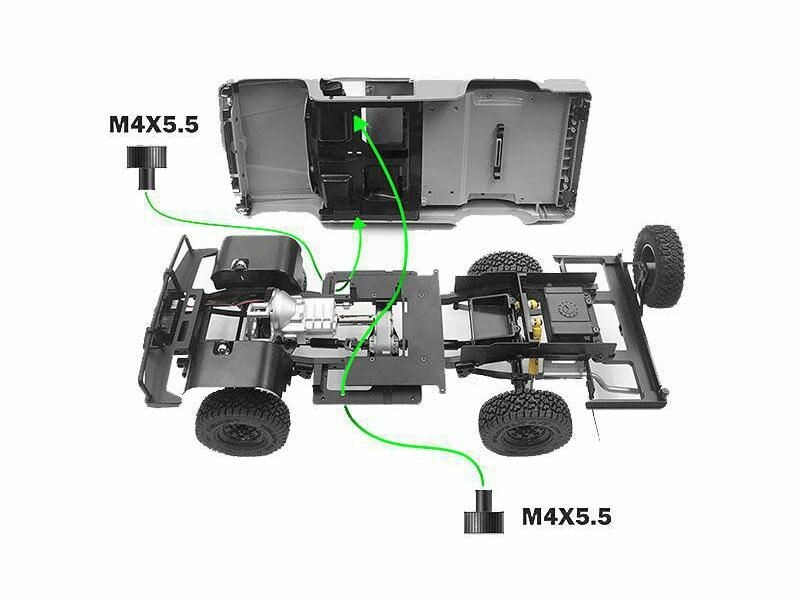 M4X5.5

M4X5.5