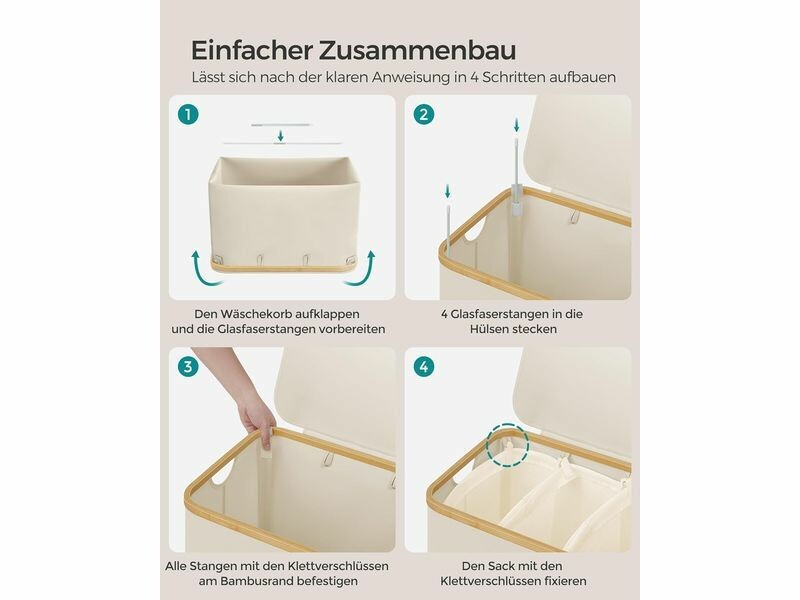 Einfacher Zusammenbau
Lässt sich nach der klaren Anweisung in 4 Schritten aufbauen

1

Den Wäschekorb aufklappen und die Glasfaserstangen vorbereiten

2

4 Glasfaserstangen in die Hülsen stecken

3

Alle Stangen mit den Klettverschlüssen am Bambusrand befestigen

4

Den Sack mit den Klettverschlüssen fixieren