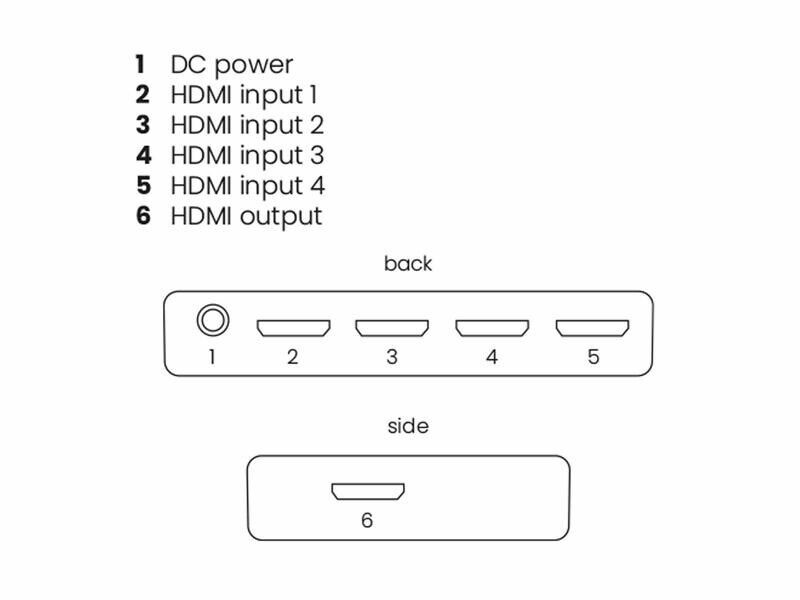 1 DC power
2 HDMI input 1
3 HDMI input 2
4 HDMI input 3
5 HDMI input 4
6 HDMI output

back

1 2 3 4 5

side

6