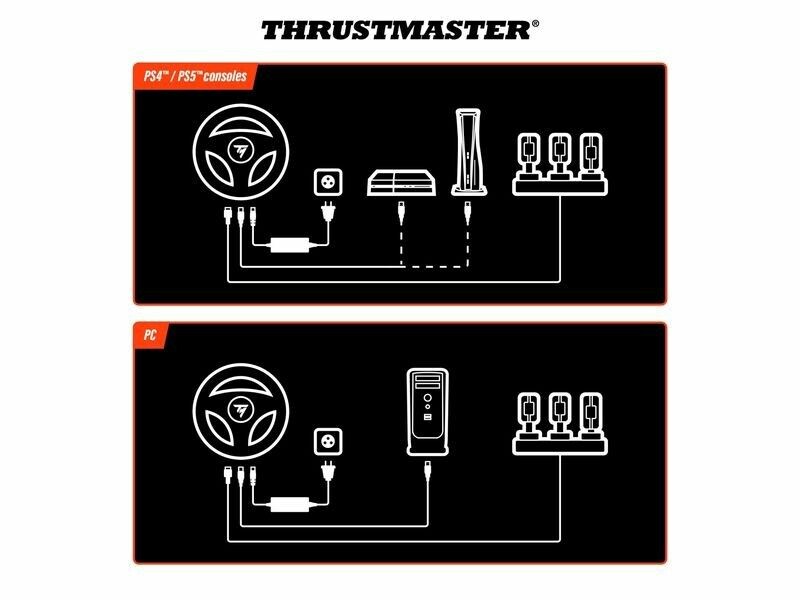 THRUSTMASTER®

PS4™ / PS5™ consoles

PC