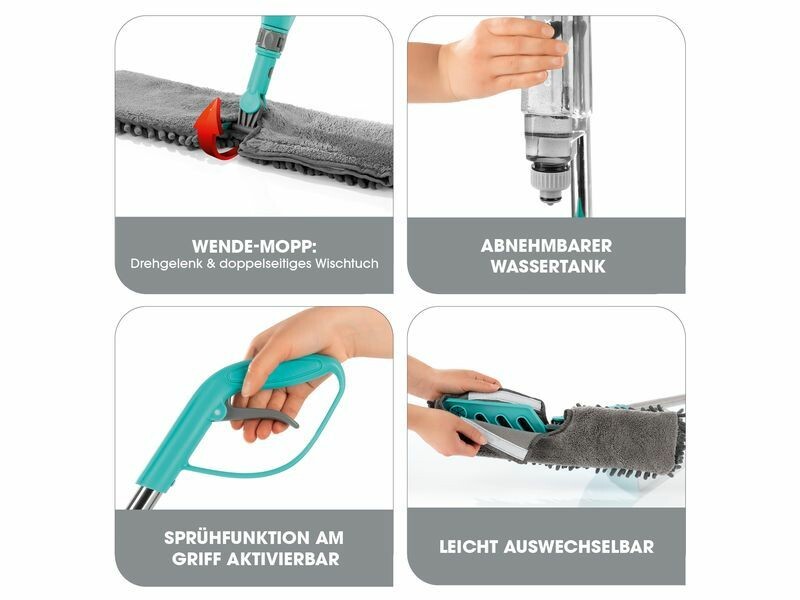 WENDE-MOPP:
Drehgelenk & doppelseitiges Wischtuch

ABNEHMBARER WASSERTANK

SPRÜHFUNKTION AM GRIFF AKTIVIERBAR

LEICHT AUSWECHSELBAR