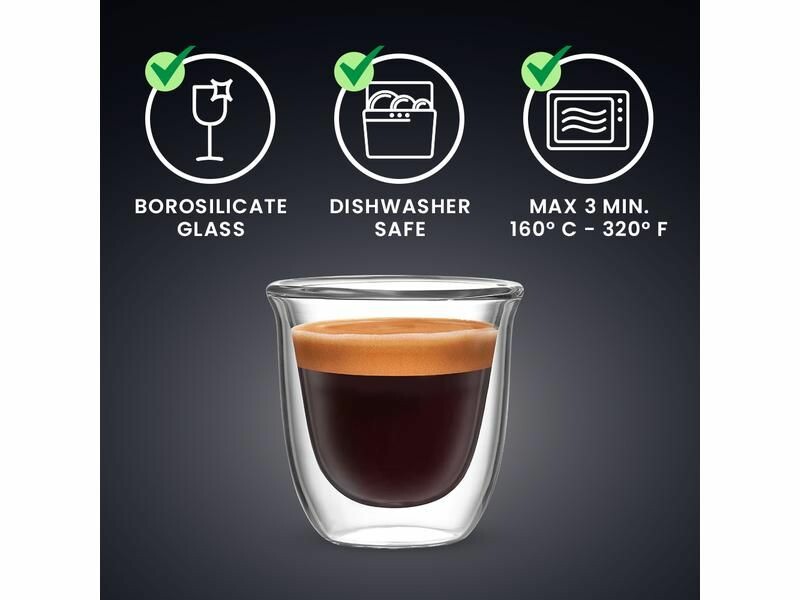 BOROSILICATE GLASS

DISHWASHER SAFE

MAX 3 MIN. 160° C - 320° F