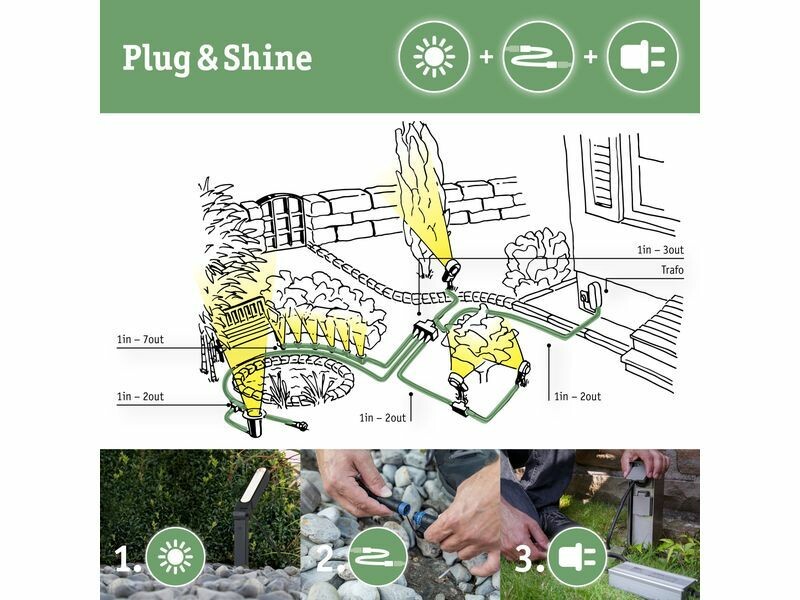 Plug & Shine

+ +

1in – 3out

Trafo

1in – 7out

1in – 2out

1in – 2out

1in – 2out

1.

2.

3.