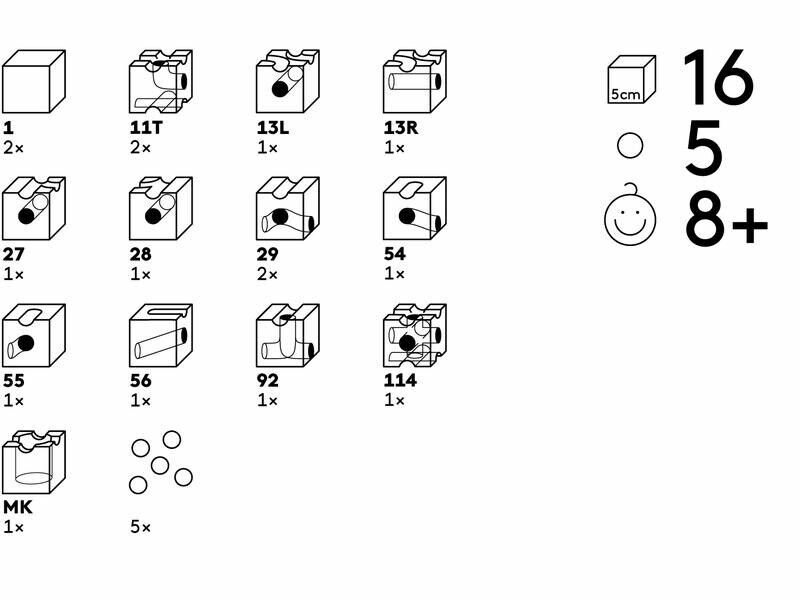 1
2×

11T
2×

13L
1×

13R
1×

27
1×

28
1×

29
2×

54
1×

55
1×

56
1×

92
1×

114
1×

MK
1×

5×

5cm 16

5

8+