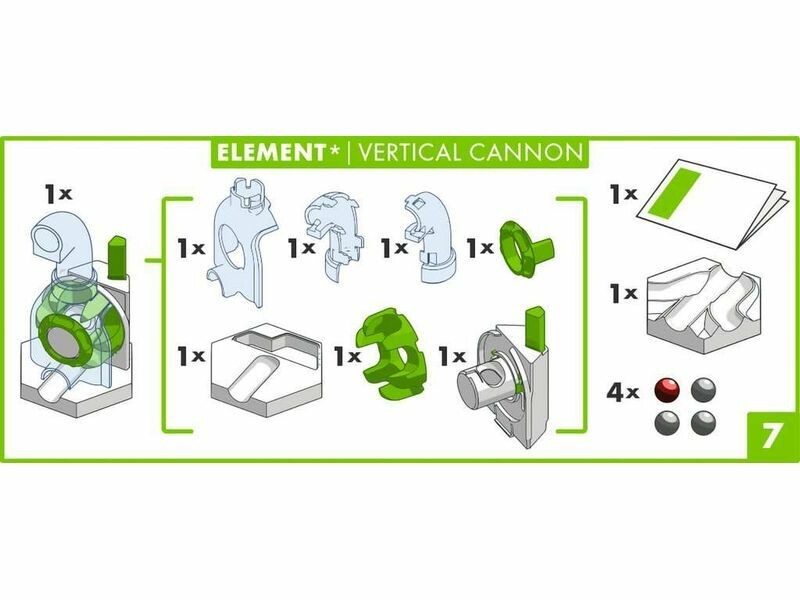 ELEMENT* | VERTICAL CANNON

1x

1x 1x 1x 1x

1x 1x 1x

1x

1x

4x

7