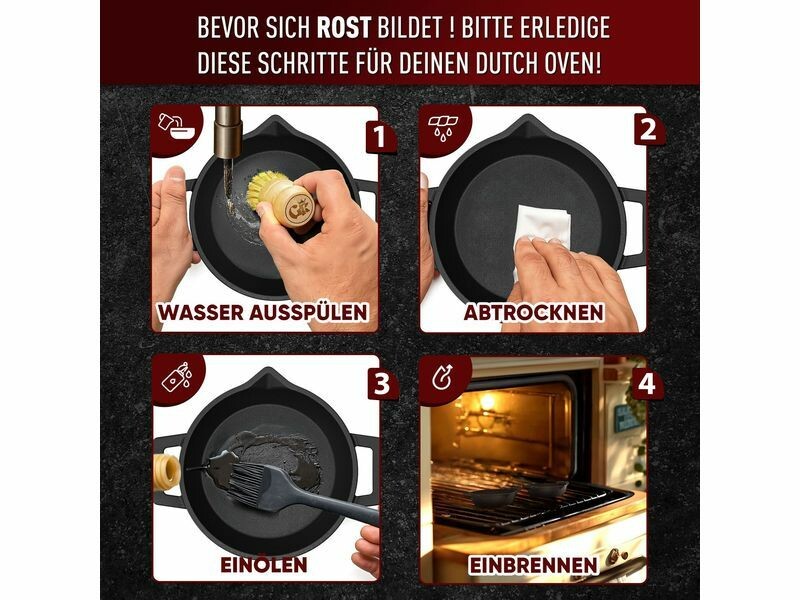 BEVOR SICH ROST BILDET ! BITTE ERLEDIGE DIESE SCHRITTE FÜR DEINEN DUTCH OVEN!

1
WASSER AUSSPÜLEN

2
ABTROCKNEN

3
EINÖLEN

4
EINBRENNEN