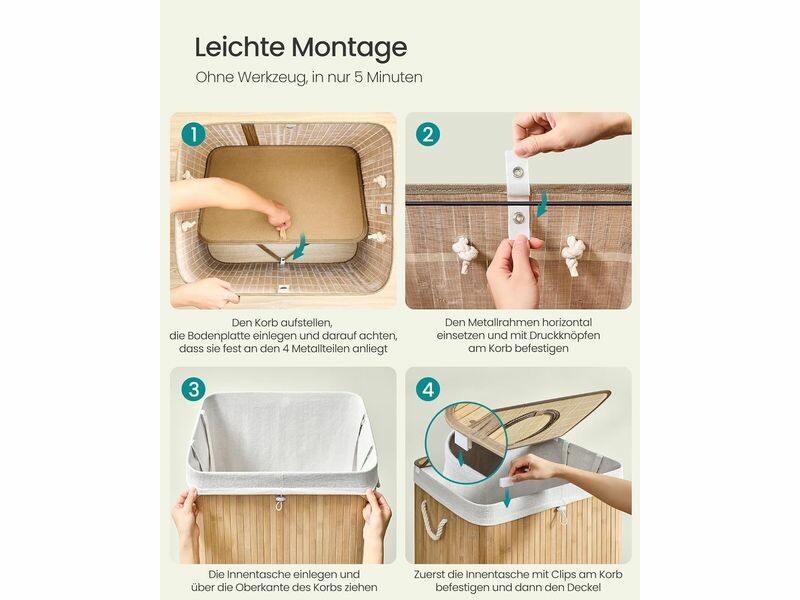 Leichte Montage

Ohne Werkzeug, in nur 5 Minuten

1

Den Korb aufstellen, die Bodenplatte einlegen und darauf achten, dass sie fest an den 4 Metallteilen anliegt

2

Den Metallrahmen horizontal einsetzen und mit Druckknöpfen am Korb befestigen

3

Die Innentasche einlegen und über die Oberkante des Korbs ziehen

4

Zuerst die Innentasche mit Clips am Korb befestigen und dann den Deckel