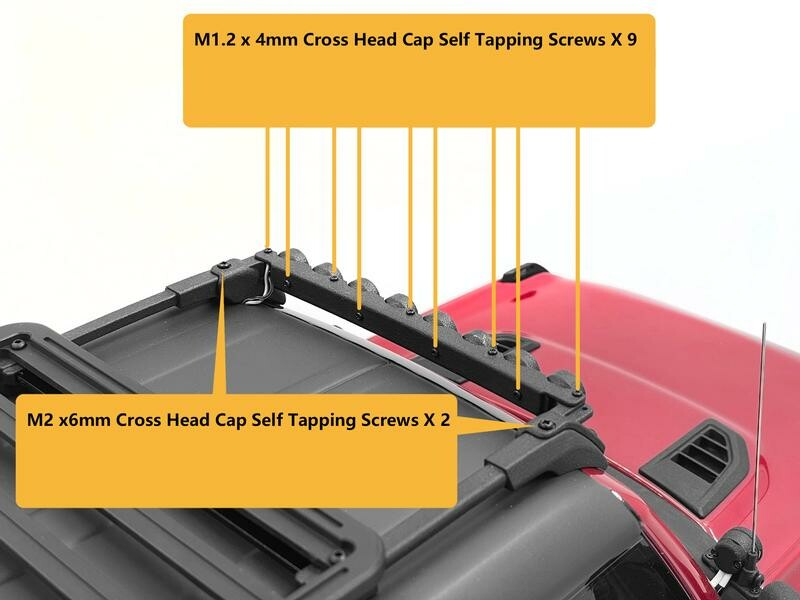 M1.2 x 4mm Cross Head Cap Self Tapping Screws X 9

M2 x6mm Cross Head Cap Self Tapping Screws X 2