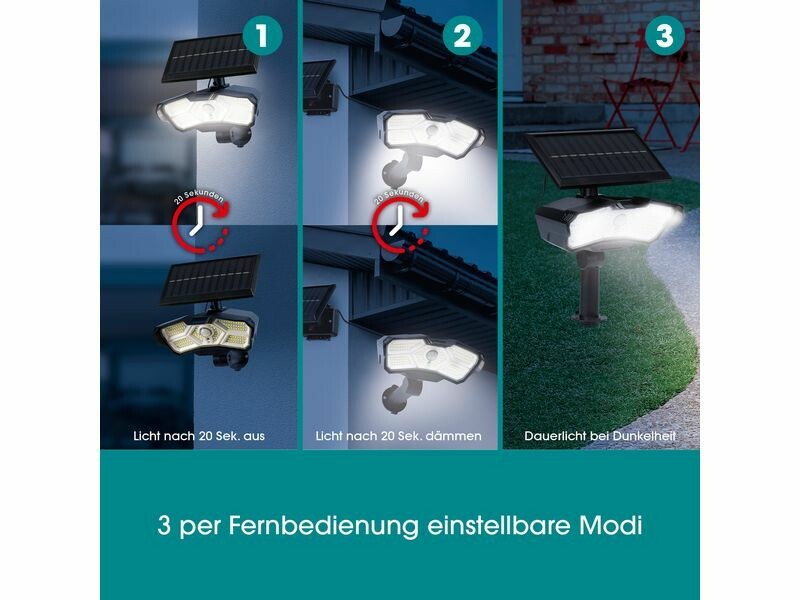 1

20 Sekunden

Licht nach 20 Sek. aus

2

20 Sekunden

Licht nach 20 Sek. dämmen

3

Dauerlicht bei Dunkelheit

3 per Fernbedienung einstellbare Modi