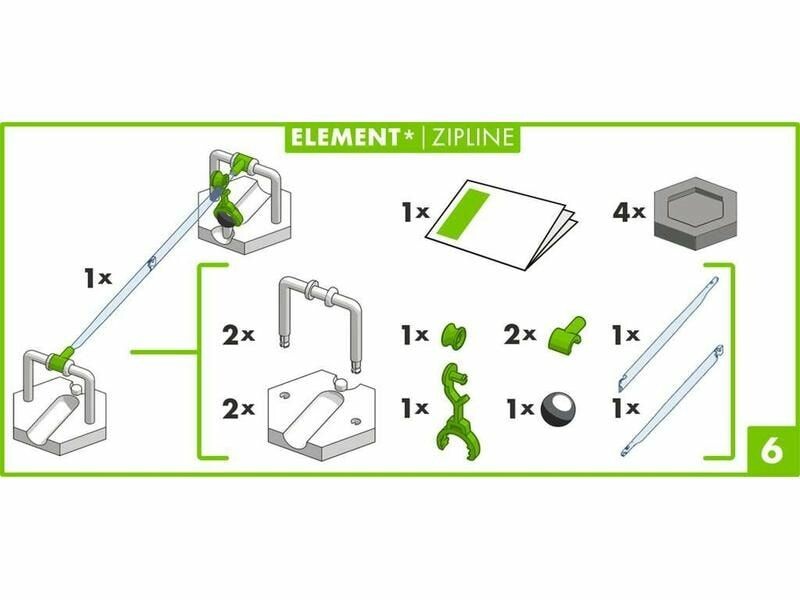 ELEMENT* | ZIPLINE

1x

1x

4x

2x

1x

2x

1x

2x

1x

1x

1x

6