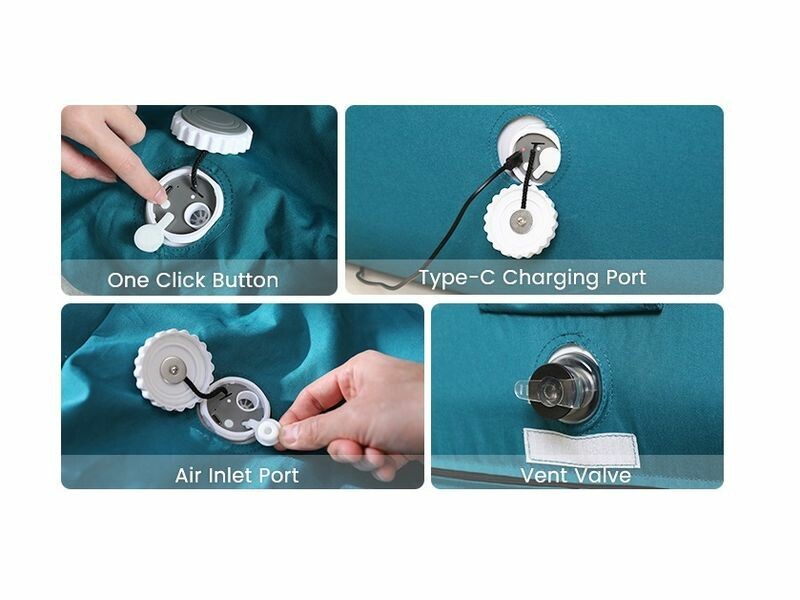 One Click Button

Type-C Charging Port

Air Inlet Port

Vent Valve