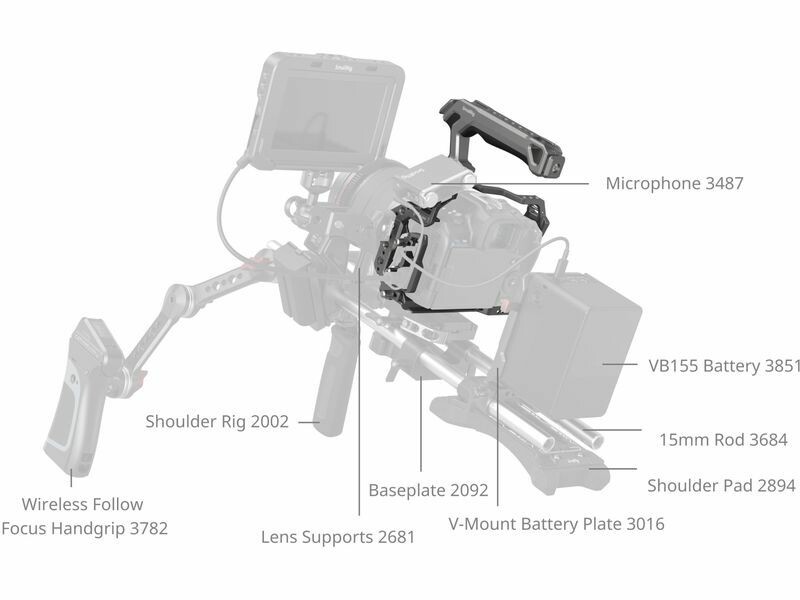 Microphone 3487

VB155 Battery 3851

Shoulder Rig 2002

15mm Rod 3684

Shoulder Pad 2894

Baseplate 2092

Wireless Follow Focus Handgrip 3782

V-Mount Battery Plate 3016

Lens Supports 2681