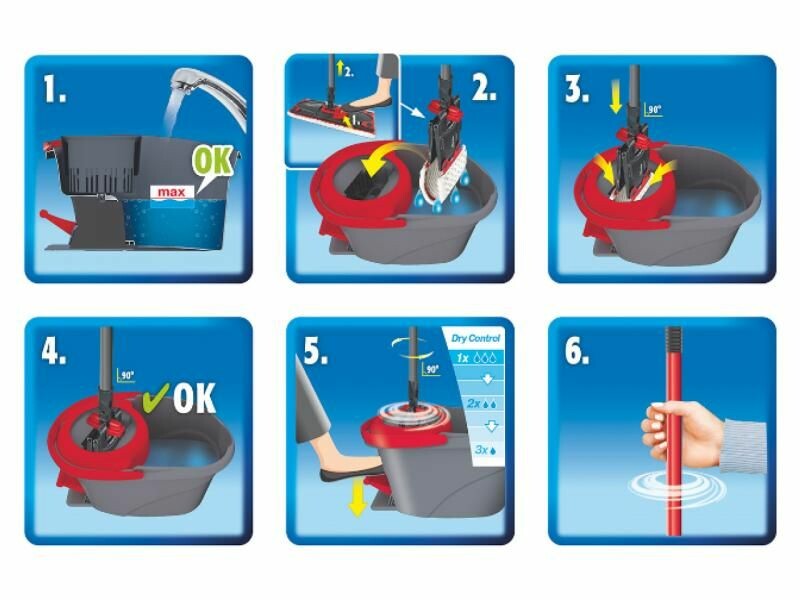 1.

OK

max

2.

2.

1.

3.

90°

4.

90°

OK

5.

90°

Dry Control

1x

2x

3x

6.