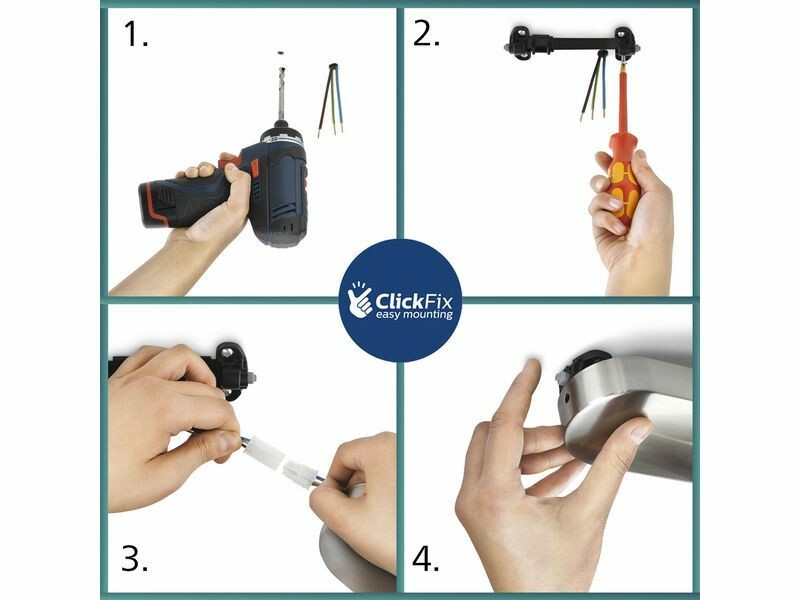 1.

2.

ClickFix
easy mounting

3.

4.