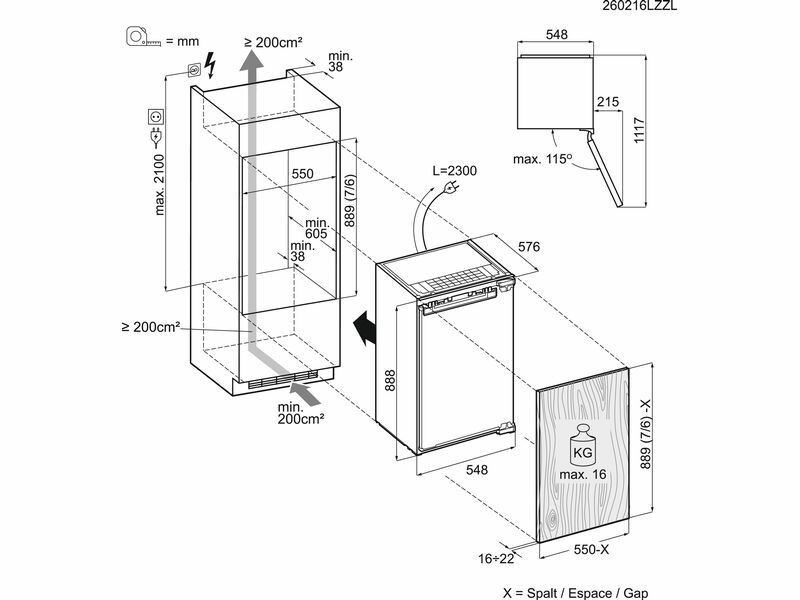 260216LZZL

= mm

≥ 200cm²

min. 38

max. 2100

550

889 (7/6)

min. 605

min. 38

≥ 200cm²

min. 200cm²

548

215

1117

max. 115°

L=2300

576

888

548

KG
max. 16

889 (7/6) -X

16÷22

550-X

X = Spalt / Espace / Gap