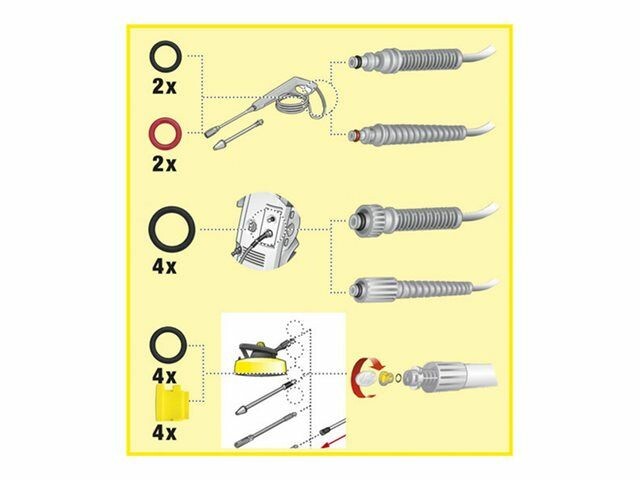 2x

2x

4x

4x

4x