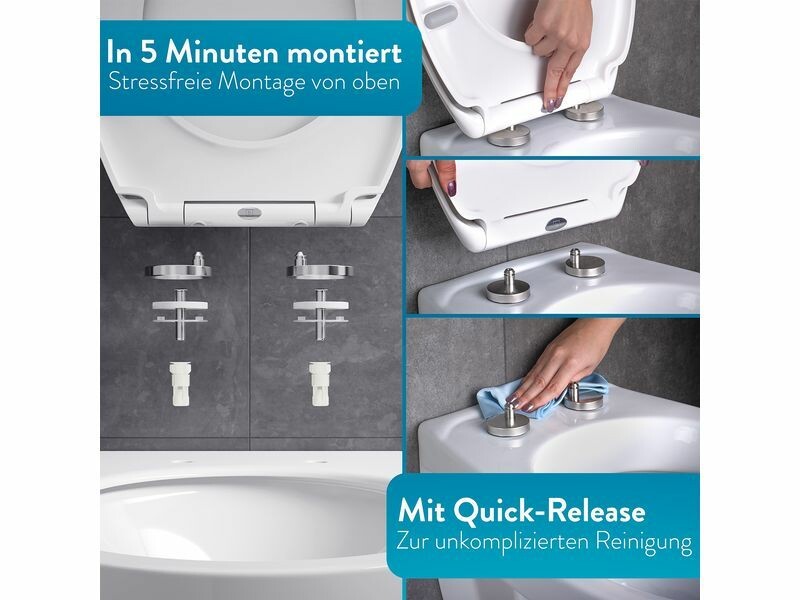 In 5 Minuten montiert
Stressfreie Montage von oben

Mit Quick-Release
Zur unkomplizierten Reinigung