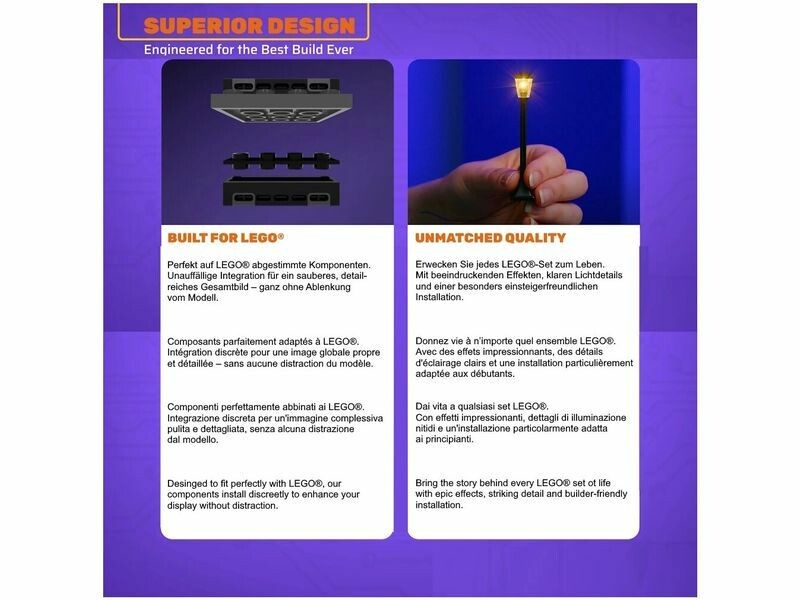 SUPERIOR DESIGN
Engineered for the Best Build Ever

BUILT FOR LEGO®

Perfekt auf LEGO® abgestimmte Komponenten. Unauffällige Integration für ein sauberes, detailreiches Gesamtbild – ganz ohne Ablenkung vom Modell.

Composants parfaitement adaptés à LEGO®. Intégration discrète pour une image globale propre et détaillée – sans aucune distraction du modèle.

Componenti perfettamente abbinati ai LEGO®. Integrazione discreta per un'immagine complessiva pulita e dettagliata, senza alcuna distrazione dal modello.

Desinged to fit perfectly with LEGO®, our components install discreetly to enhance your display without distraction.

UNMATCHED QUALITY

Erwecken Sie jedes LEGO®-Set zum Leben. Mit beeindruckenden Effekten, klaren Lichtdetails und einer besonders einsteigerfreundlichen Installation.

Donnez vie à n'importe quel ensemble LEGO®. Avec des effets impressionnants, des détails d'éclairage clairs et une installation particulièrement adaptée aux débutants.

Dai vita a qualsiasi set LEGO®. Con effetti impressionanti, dettagli di illuminazione nitidi e un'installazione particolarmente adatta ai principianti.

Bring the story behind every LEGO® set ot life with epic effects, striking detail and builder-friendly installation.