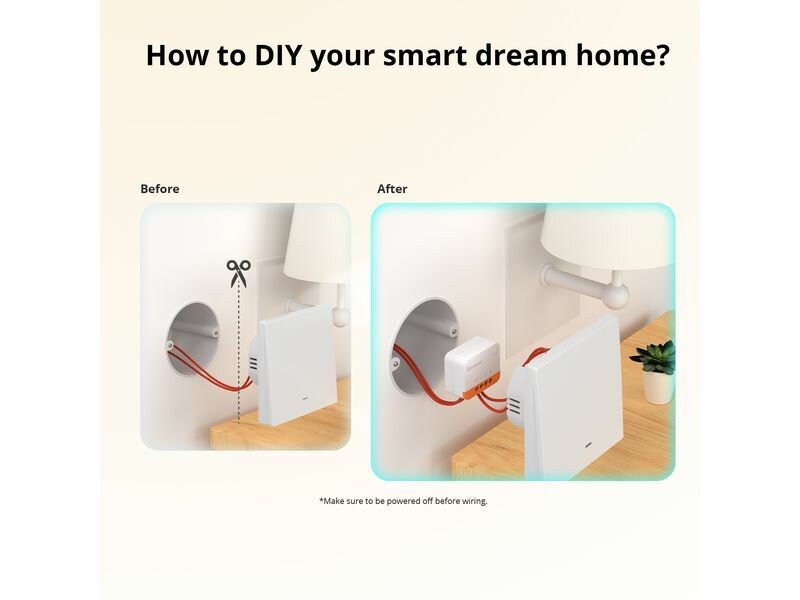 How to DIY your smart dream home?

Before

After

*Make sure to be powered off before wiring.