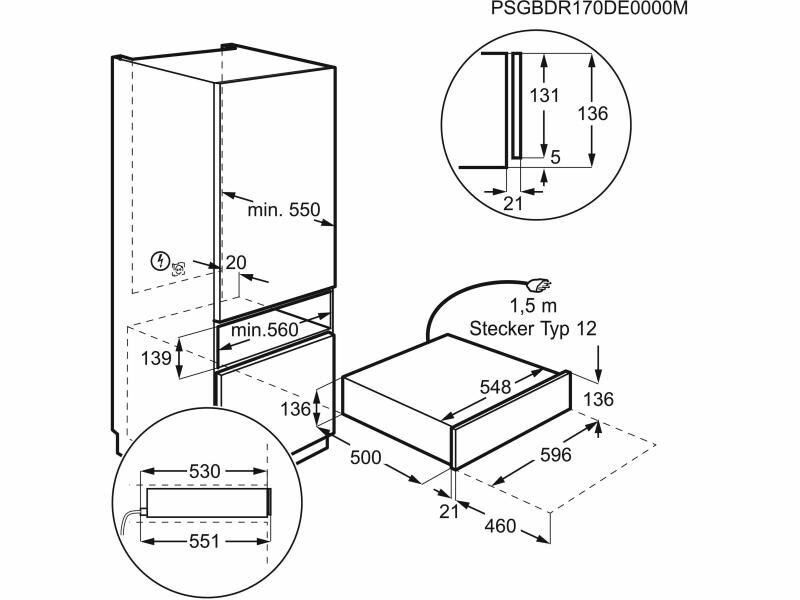 PSGBDR170DE0000M

131
136
5
21

min. 550

20

min.560

139

1,5 m
Stecker Typ 12

548
136
136

500
596

21
460

530
551