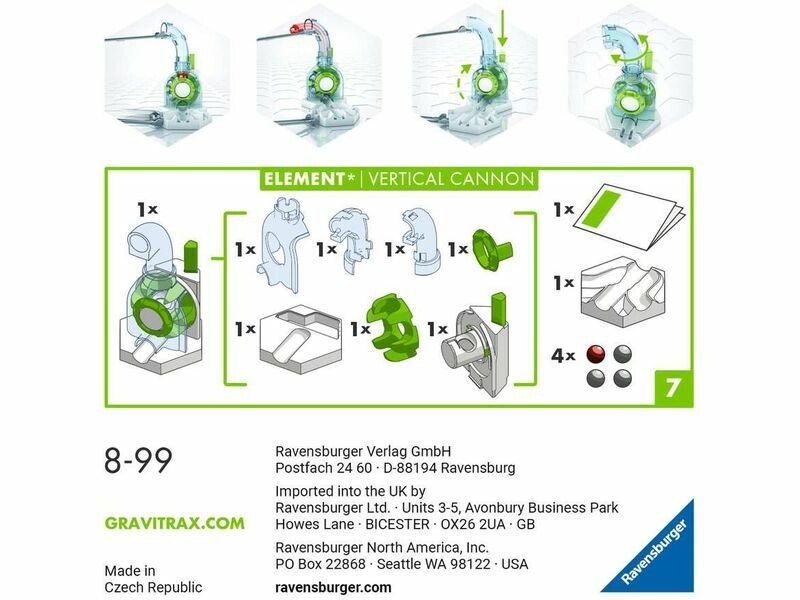 ELEMENT* | VERTICAL CANNON

1x

1x 1x 1x 1x

1x 1x 1x

1x

1x

4x

7

8-99

GRAVITRAX.COM

Made in
Czech Republic

Ravensburger Verlag GmbH
Postfach 24 60 · D-88194 Ravensburg

Imported into the UK by
Ravensburger Ltd. · Units 3-5, Avonbury Business Park
Howes Lane · BICESTER · OX26 2UA · GB

Ravensburger North America, Inc.
PO Box 22868 · Seattle WA 98122 · USA

ravensburger.com

Ravensburger