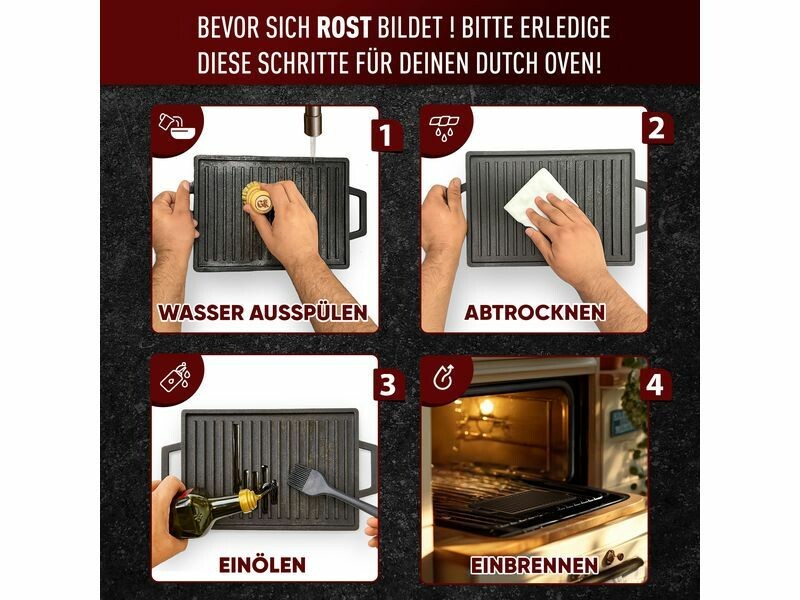 BEVOR SICH ROST BILDET ! BITTE ERLEDIGE DIESE SCHRITTE FÜR DEINEN DUTCH OVEN!

1
WASSER AUSSPÜLEN

2
ABTROCKNEN

3
EINÖLEN

4
EINBRENNEN